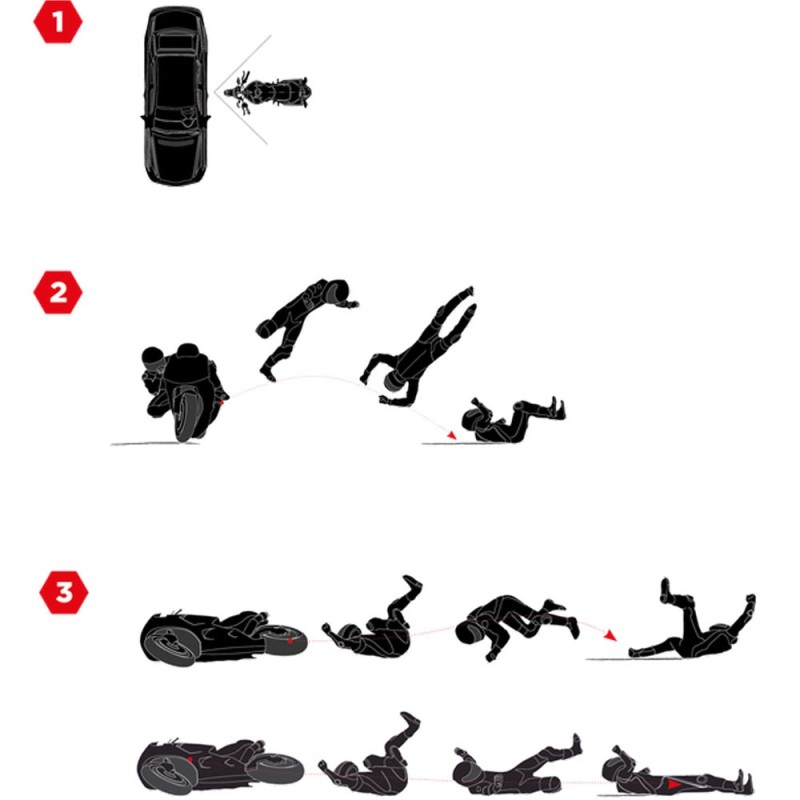 1

2

3