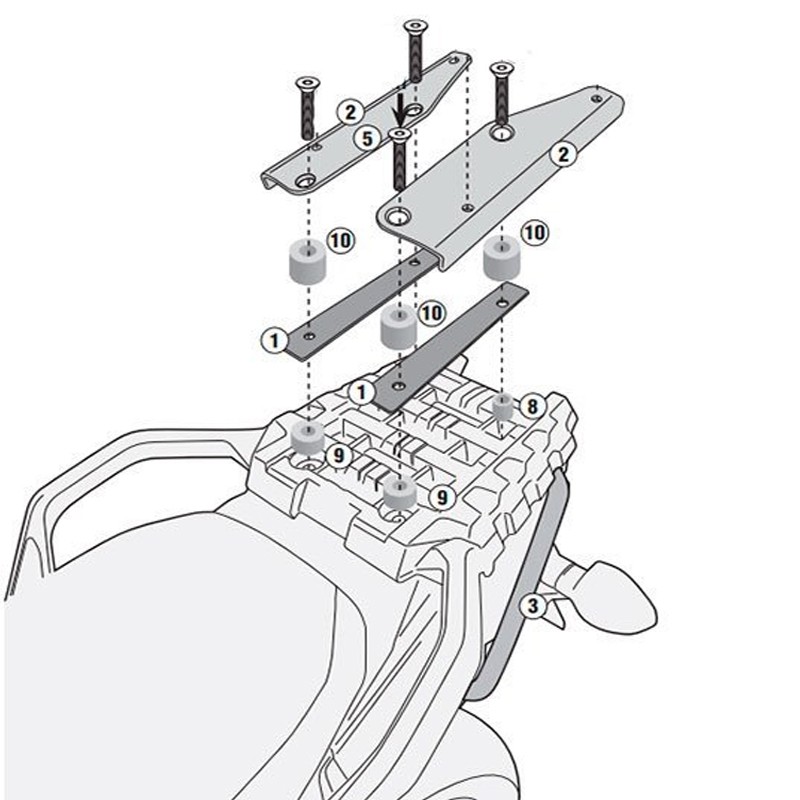 2
5
2
10
10
10
1
1
8
9
9
3