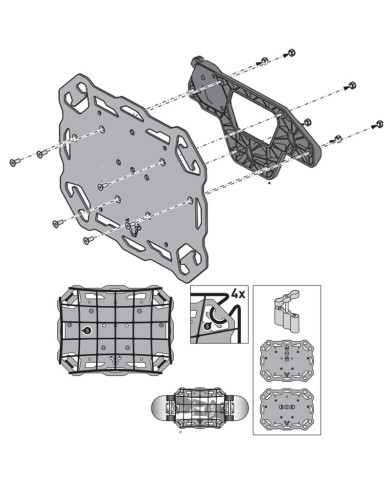 4x