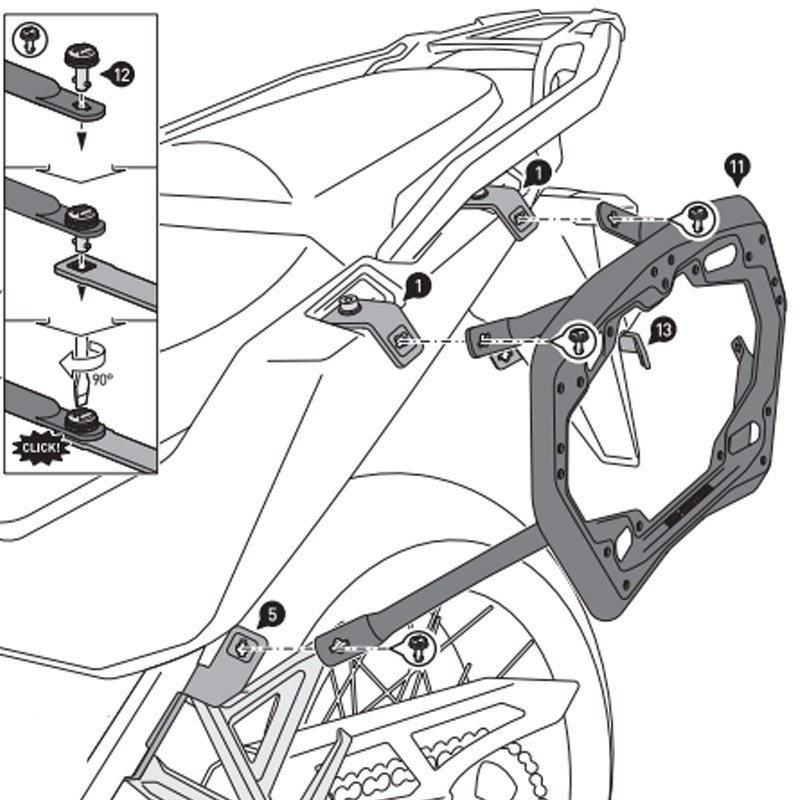 12
90°
CLICK!
1
1
11
13
5