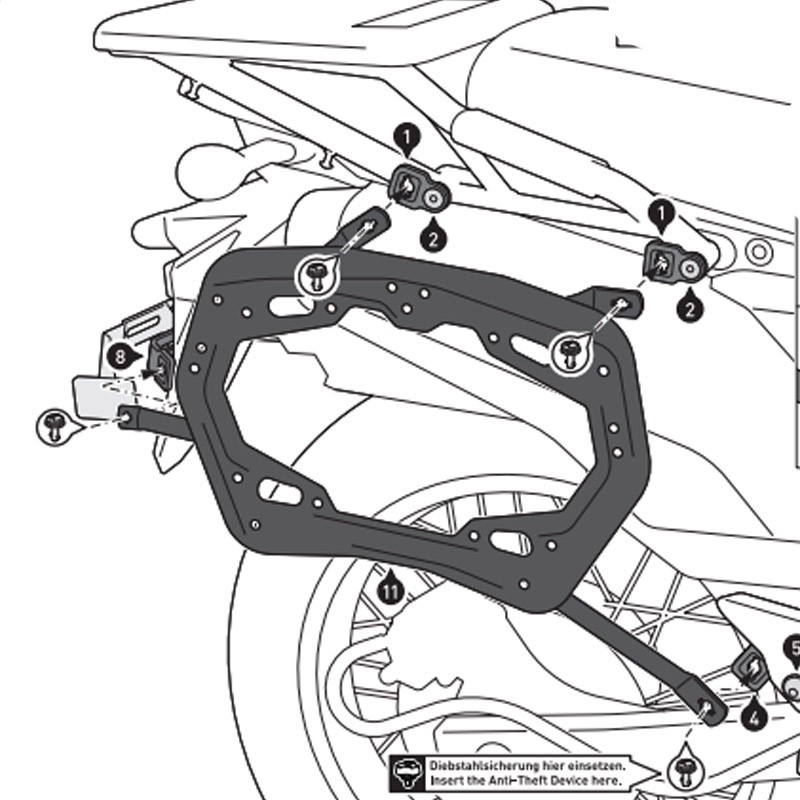 1
2
1
2
8
11
5
4
Diebstahlsicherung hier einsetzen.
Insert the Anti-Theft Device here.