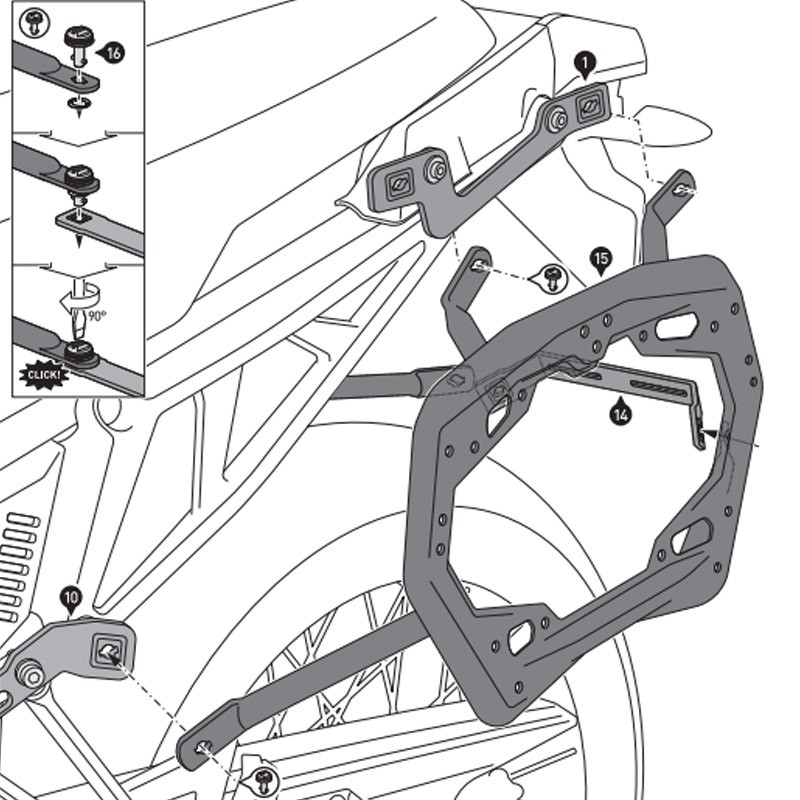 16
90°
CLICK!
1
15
14
10