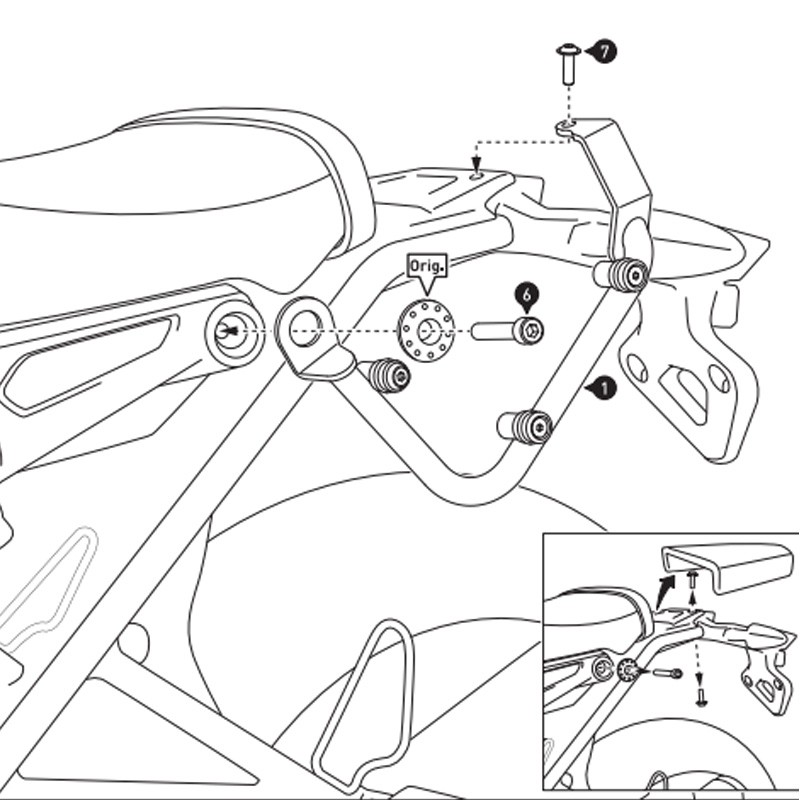 7
Orig.
6
1