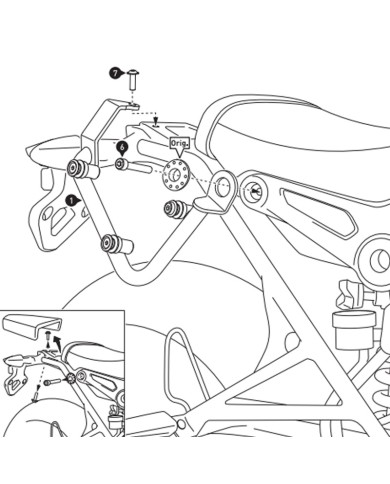 7
6
Orig.
1