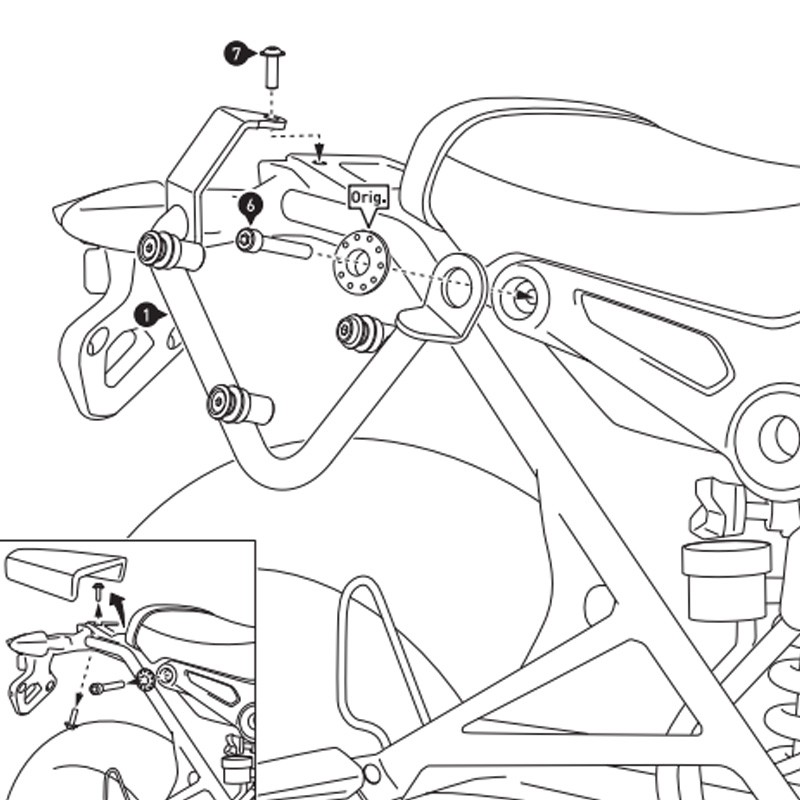 7
6
Orig.
1