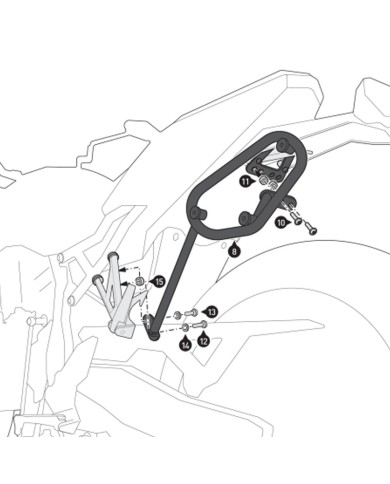 11
10
8
15
13
14
12