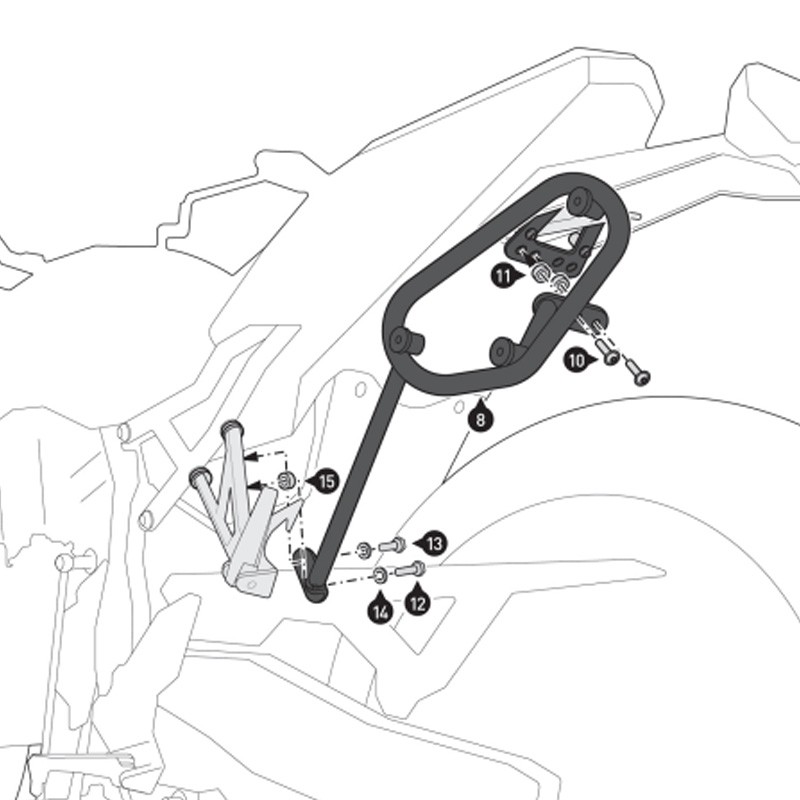 11
10
8
15
13
14
12