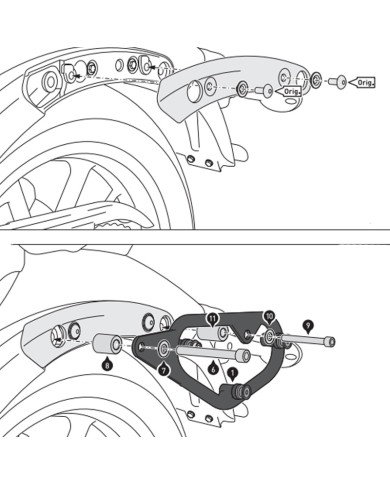 Orig.
Orig.
11
10
9
8
7
6
1