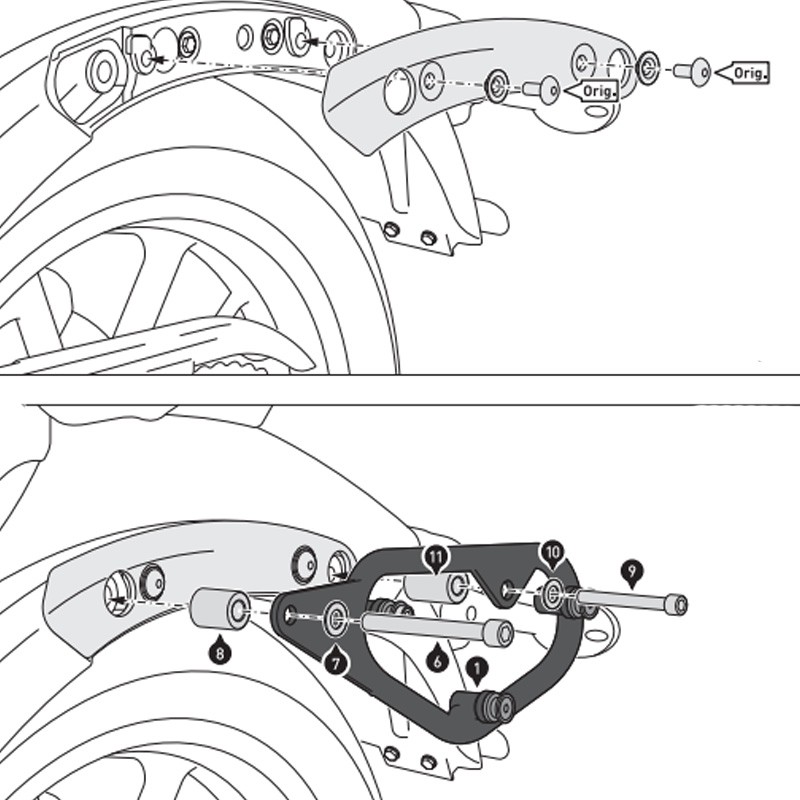 Orig.
Orig.

11
10
9
8
7
6
1