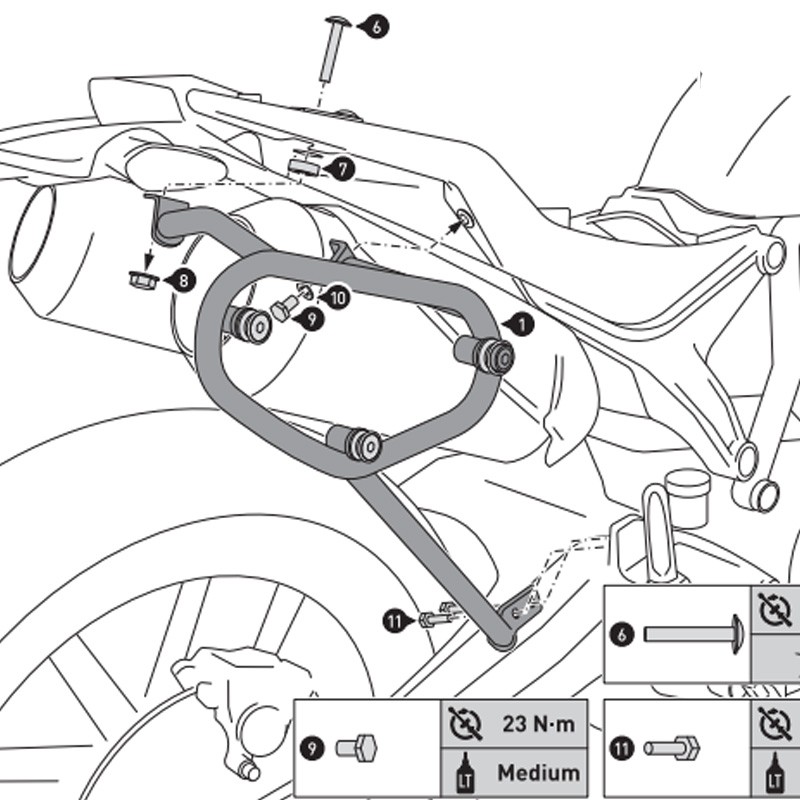 6
7
8
10
9
1
11
6
9
23 N·m
LT
Medium
11
LT