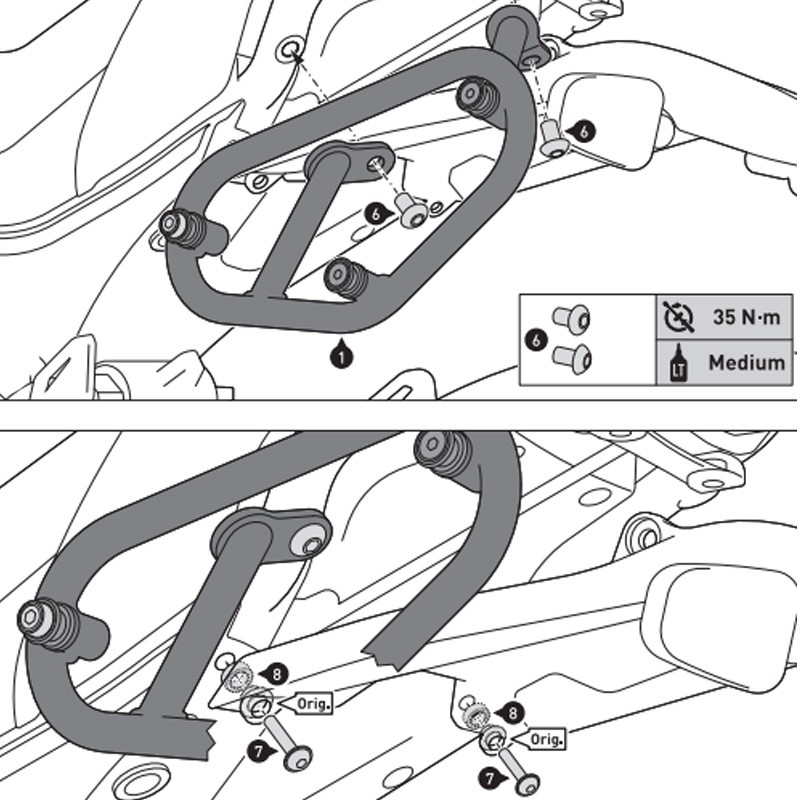 6

6

1

6

35 N·m

LT

Medium

8

Orig.

7

8

Orig.

7