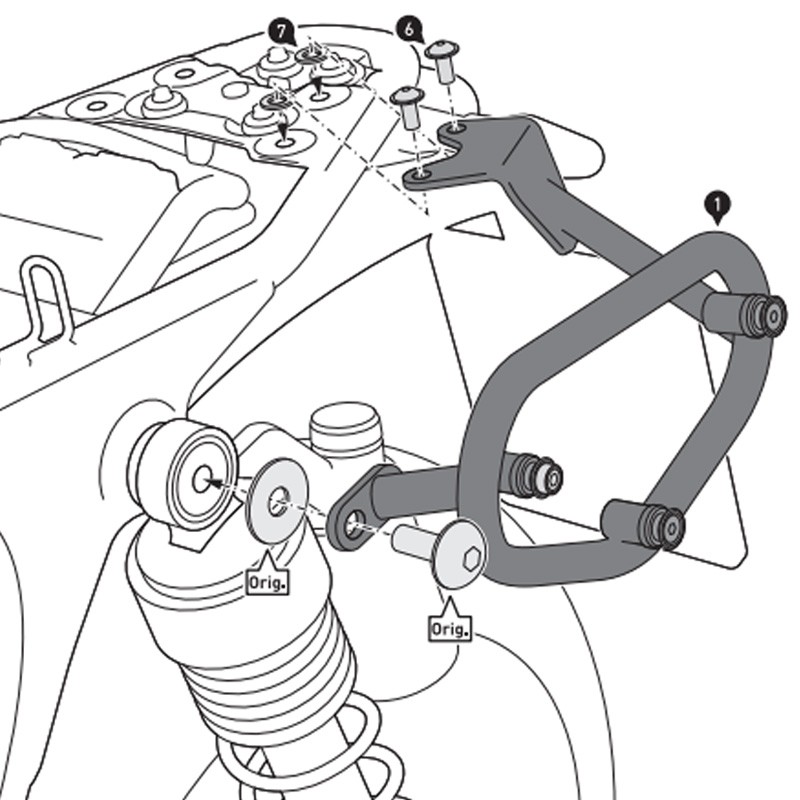 7
6
1
Orig.
Orig.