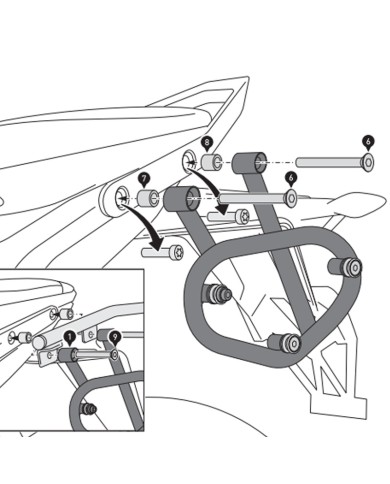 8
6
7
6
1
9