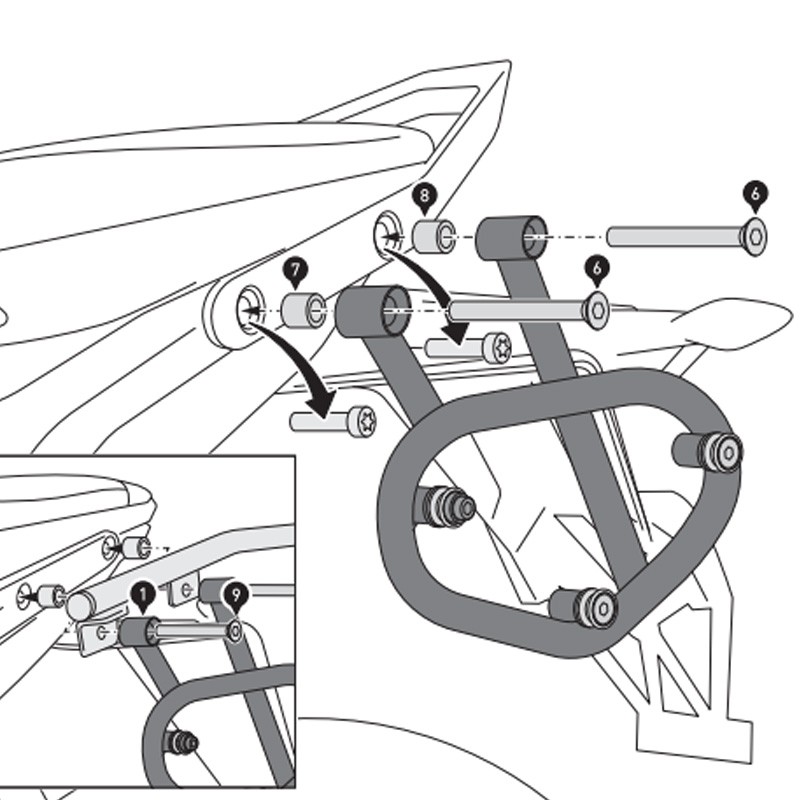 8
6
7
6
1
9