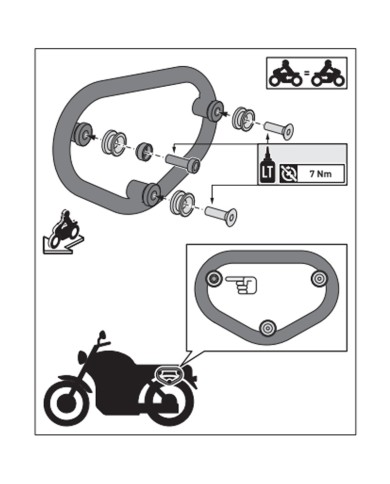 =

LT

7 Nm