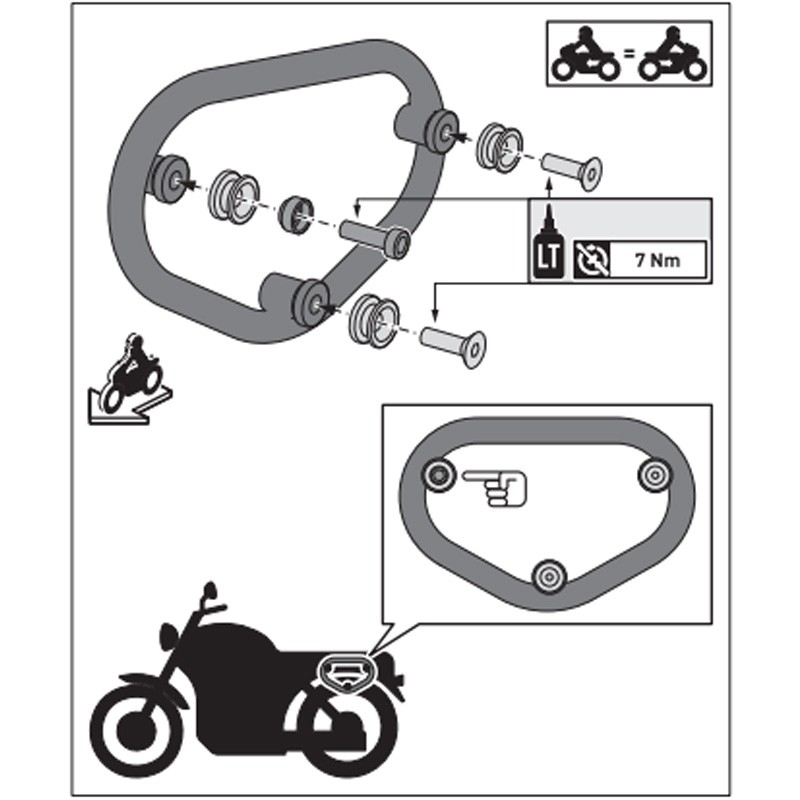 =
LT
7 Nm