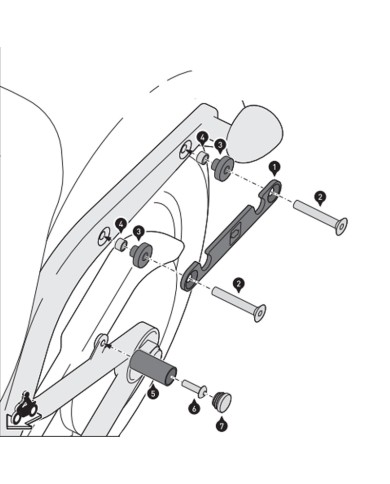 4
3
1
2
4
3
2
5
6
7