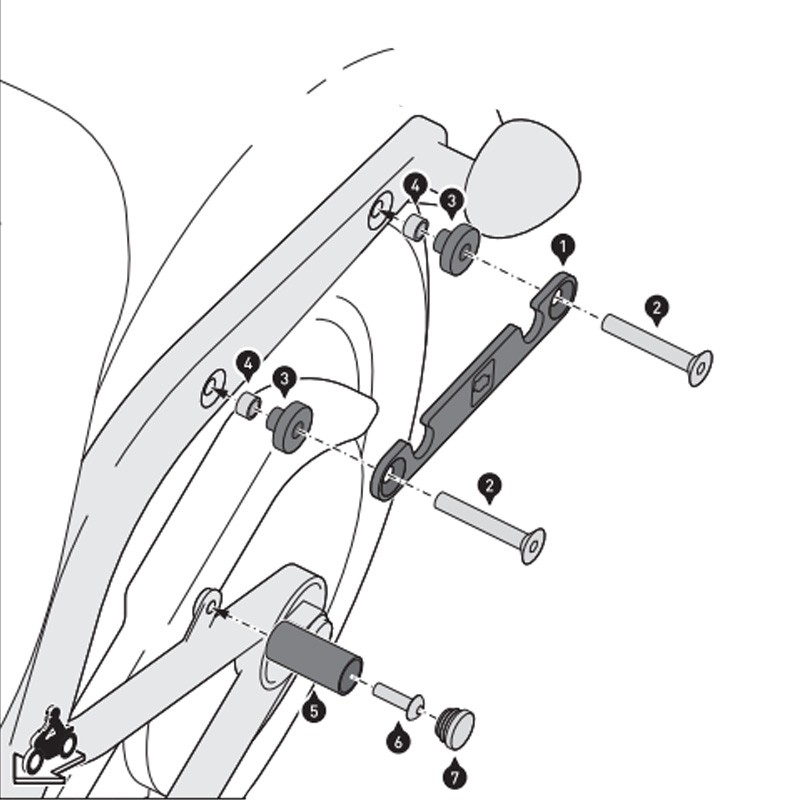 4
3
1
2
4
3
2
5
6
7