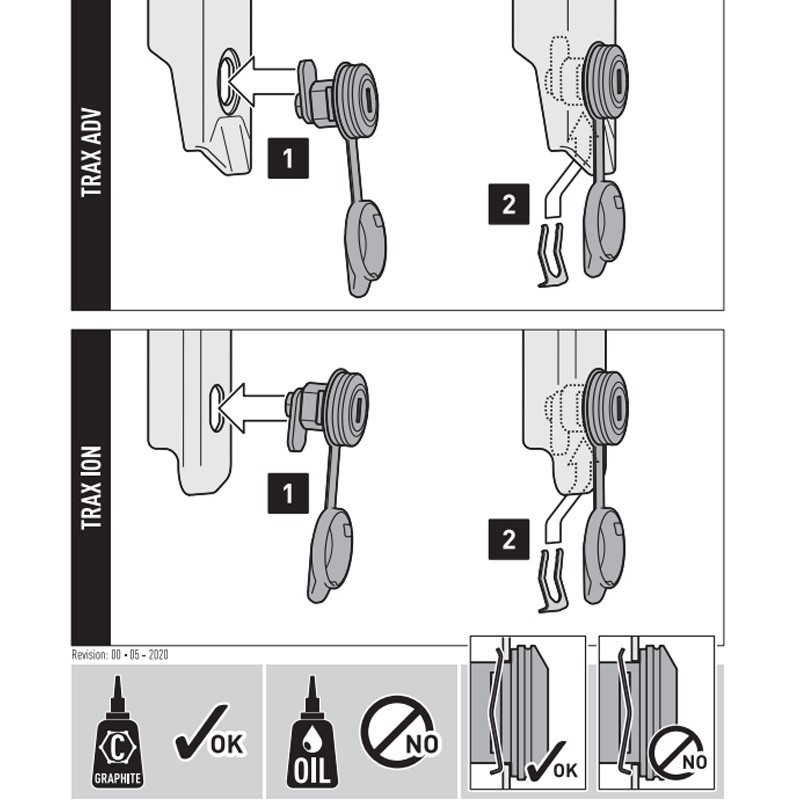 TRAX ADV

1

2

TRAX ION

1

2

Revision: 00 • 05 • 2020

C
GRAPHITE

OK

OIL

NO

OK

NO