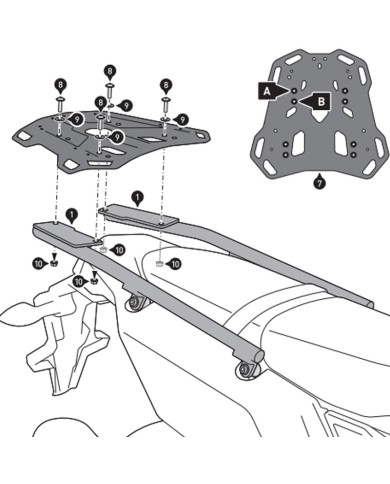 8
8
8
8
9
9
9
9
A
B
7
1
1
10
10
10
10