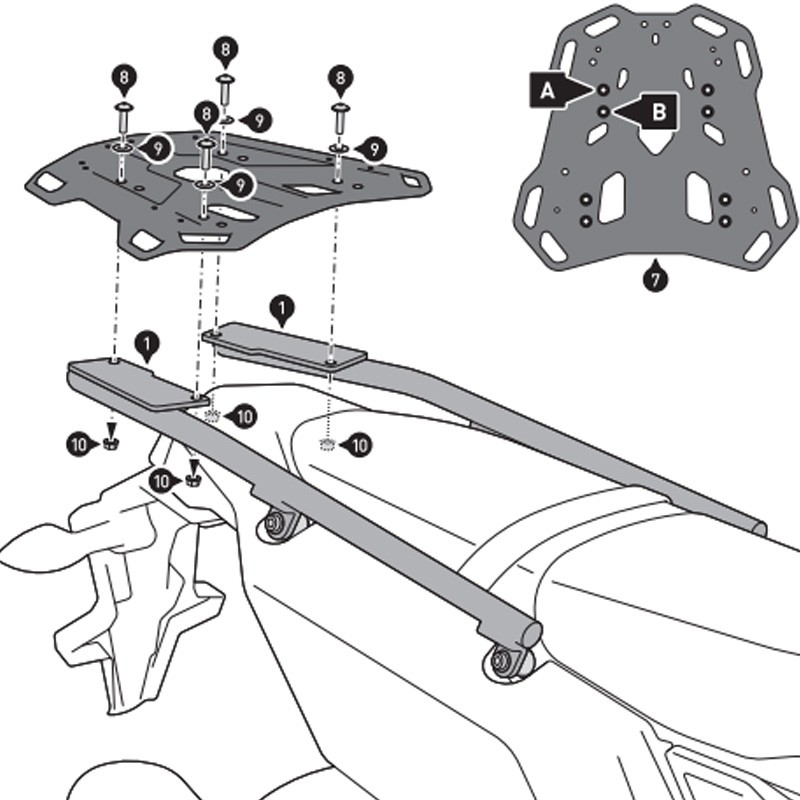 8
8
8
8
9
9
9
9
A
B
7
1
1
10
10
10
10