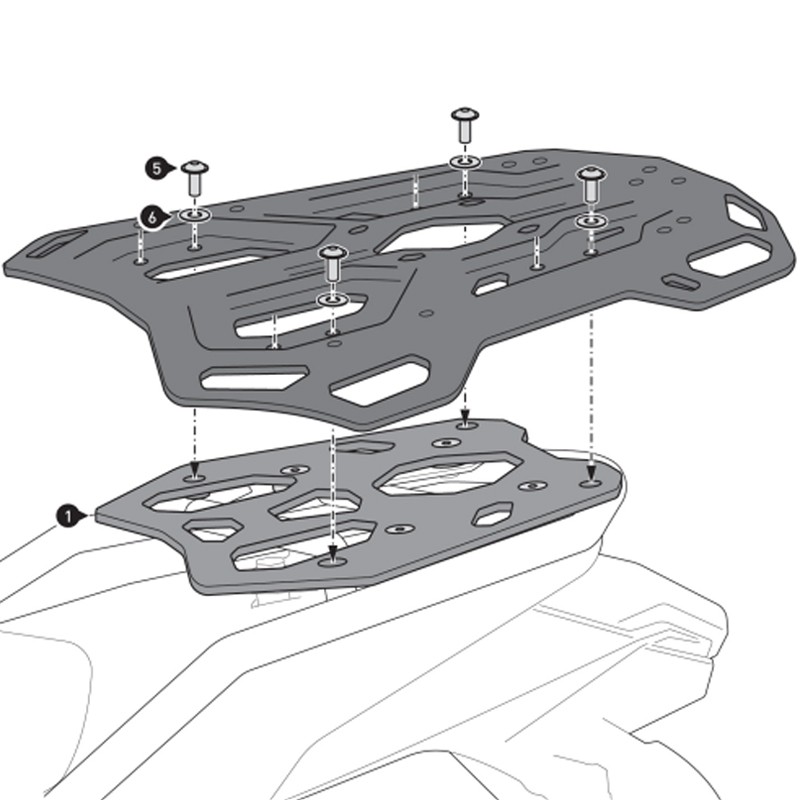 5
6
1