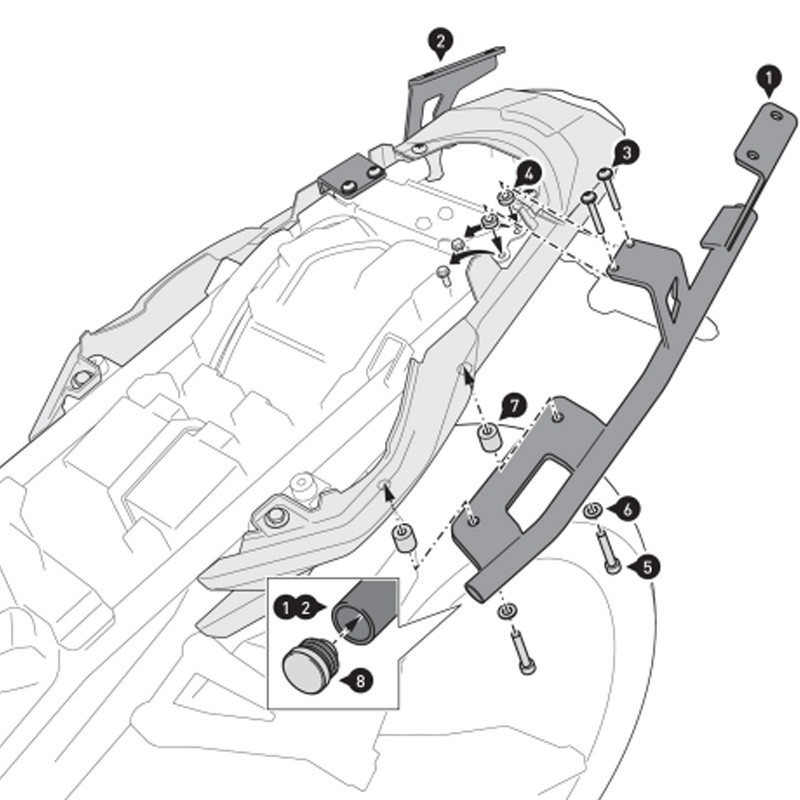 2
1
3
4
7
6
5
1 2
8