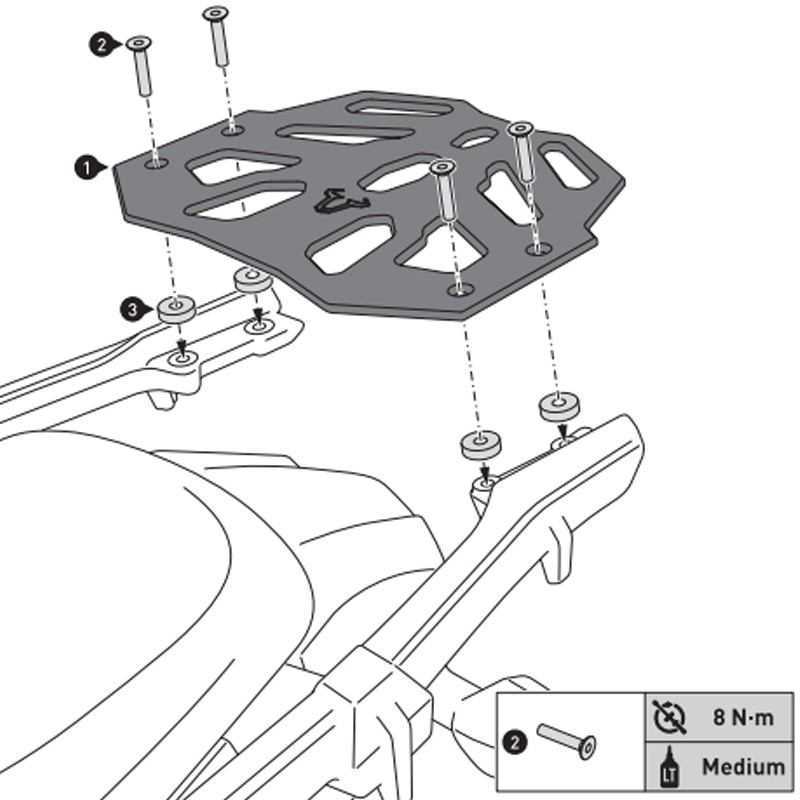 2
1
3
2
8 N·m
LT
Medium