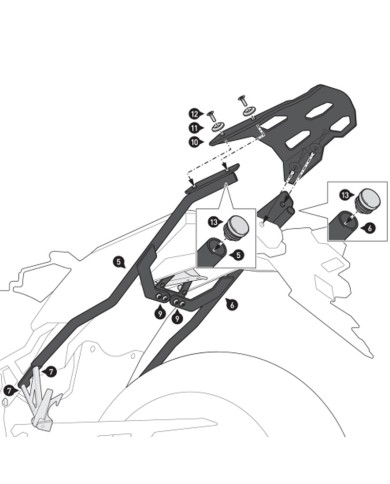 12
11
10
13
6
13
5
5
9
9
6
7
7