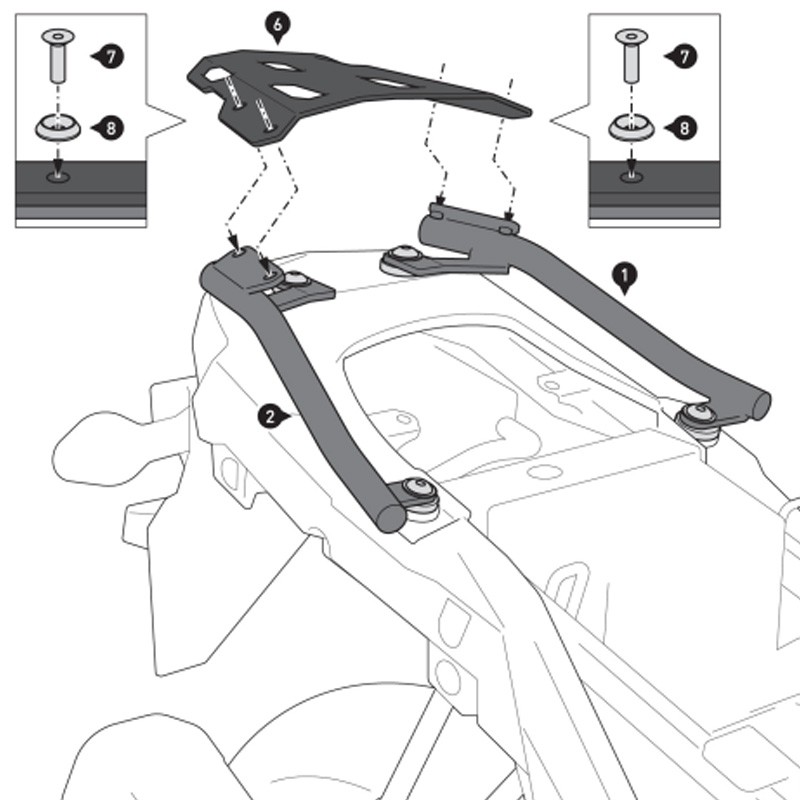 7
8
6
7
8
1
2