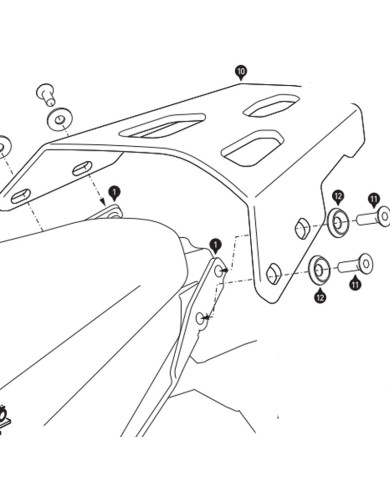 10
1
12
11
1
12
11