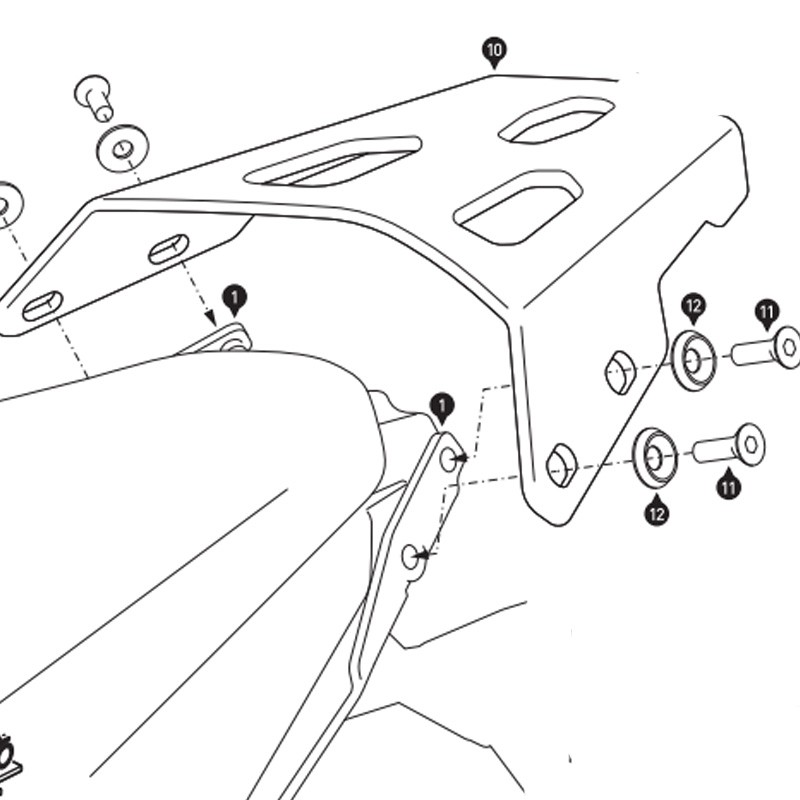 10
1
12
11
1
11
12