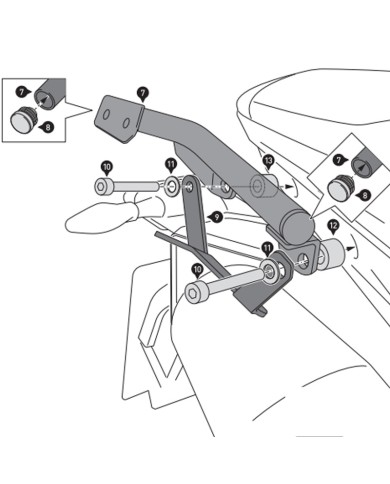 7
8
7
10
11
13
7
8
9
12
11
10