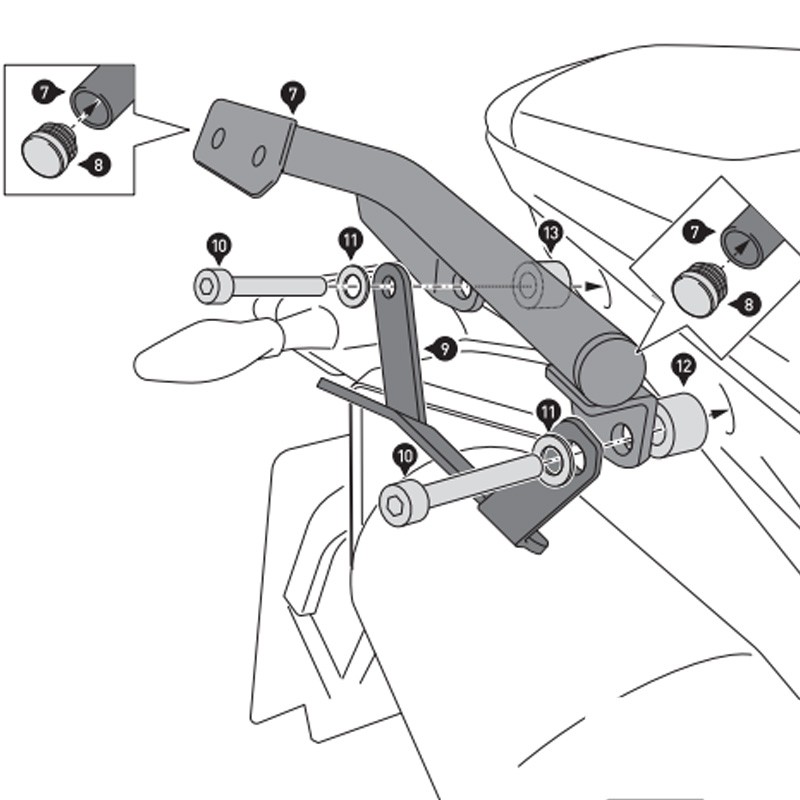 7
8
7
10
11
13
7
8
9
12
11
10