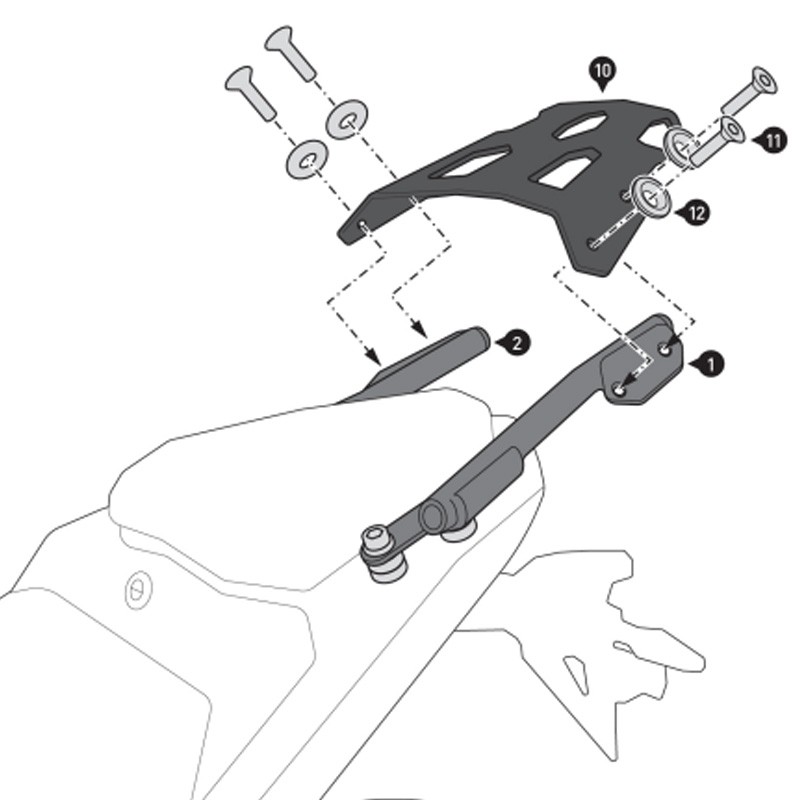 10
11
12
2
1