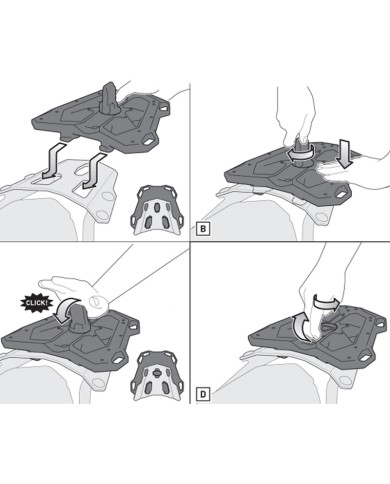 B

CLICK!

D