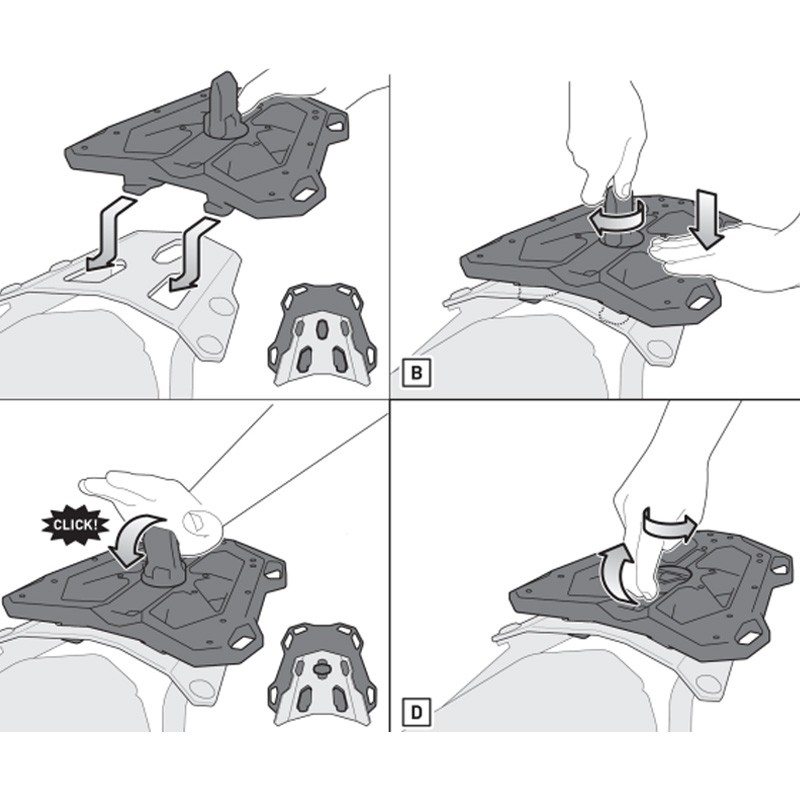 B

CLICK!

D