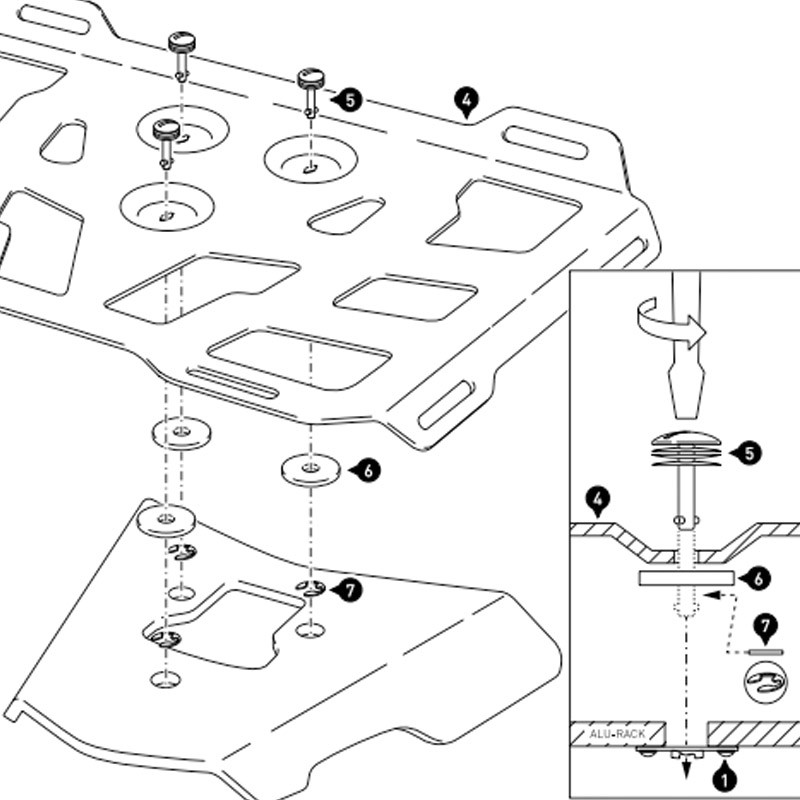 5
4
6
7
5
4
6
7
ALU-RACK
1