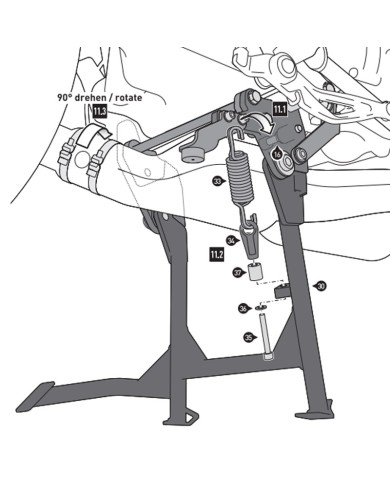 90° drehen / rotate
11.3
11.1
16
33
34
11.2
37
30
36
35