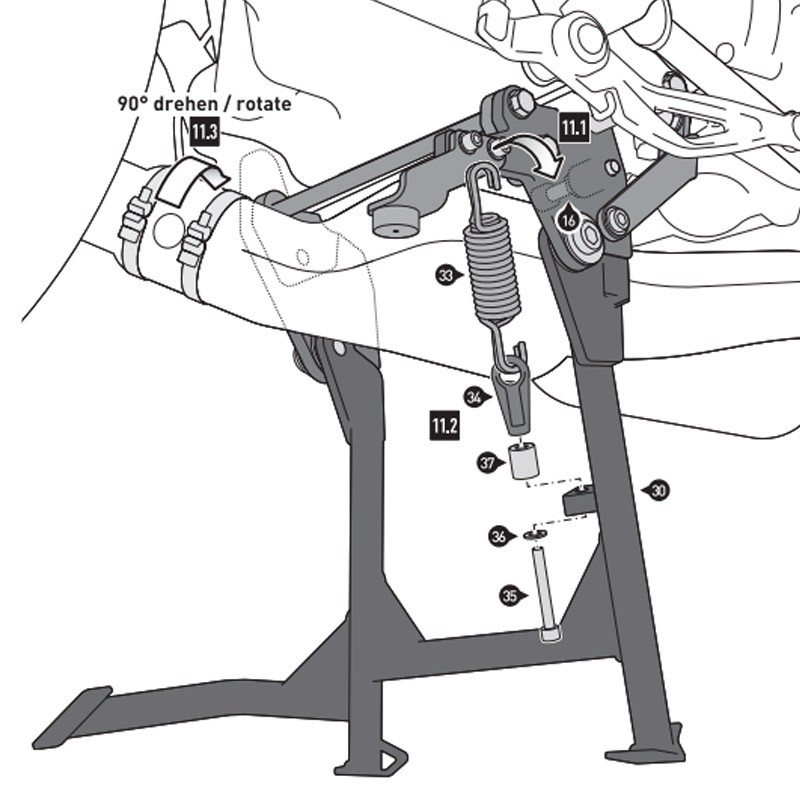 90° drehen / rotate

11.3

11.1

16

33

34

11.2

37

30

36

35