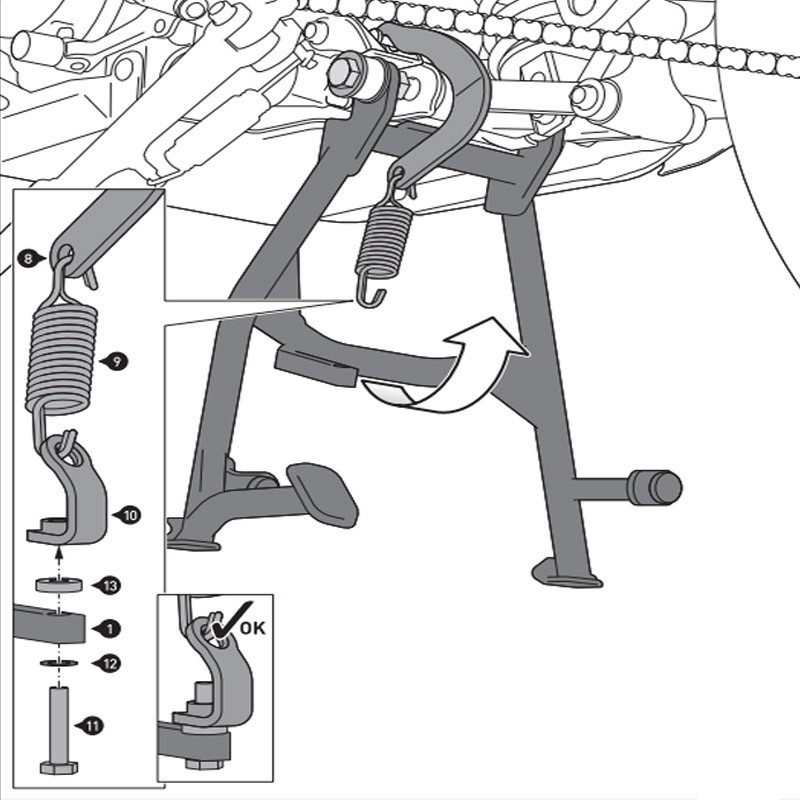 8
9
10
13
1
12
11
OK