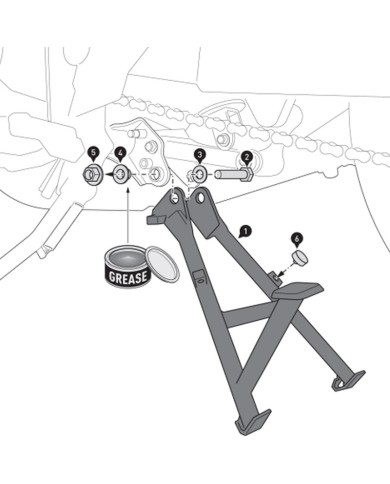 5
4
3
2
1
6
GREASE