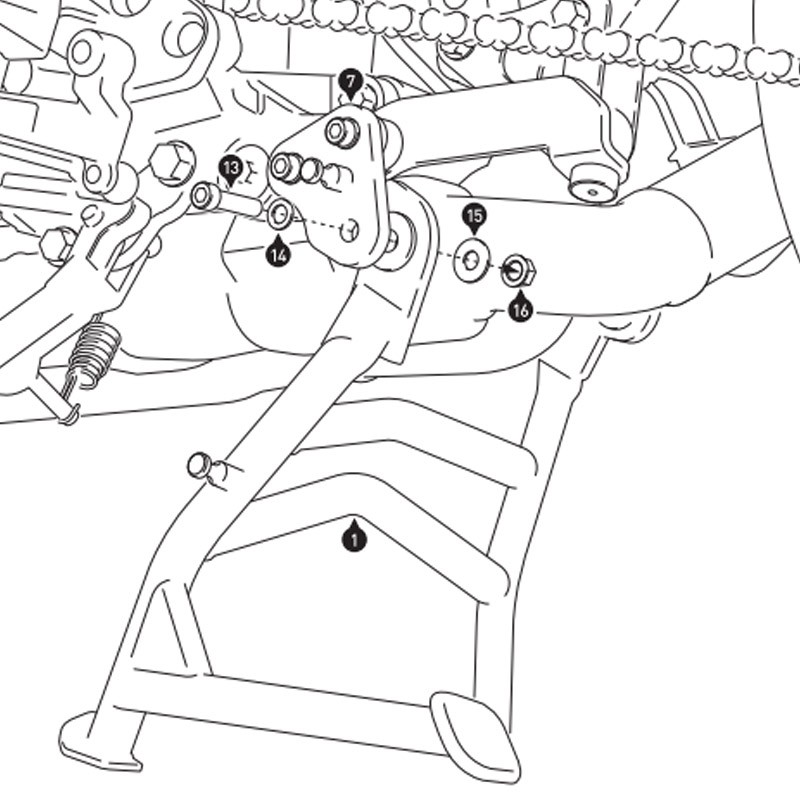 7
13
14
15
16
1