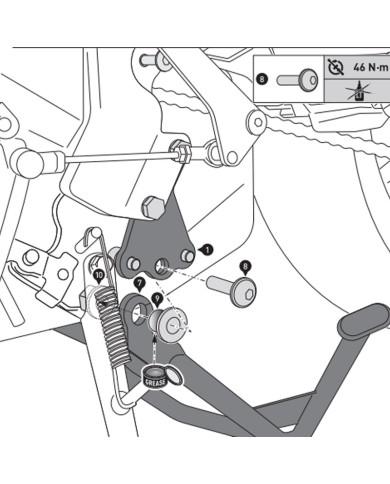 8
46 N·m
1
8
10
7
9
GREASE