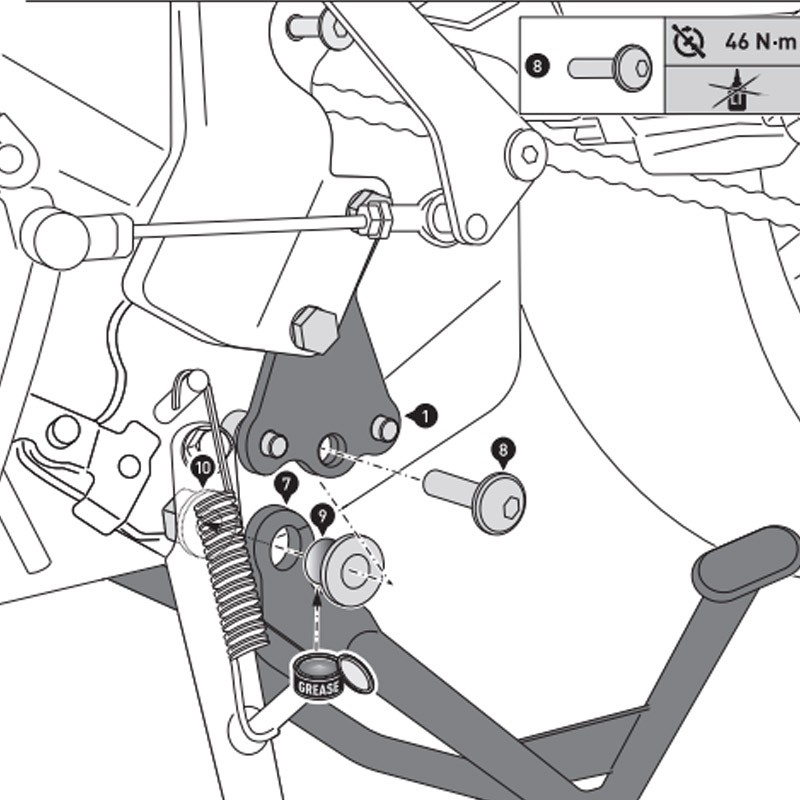 8
46 N·m
1
8
10
7
9
GREASE