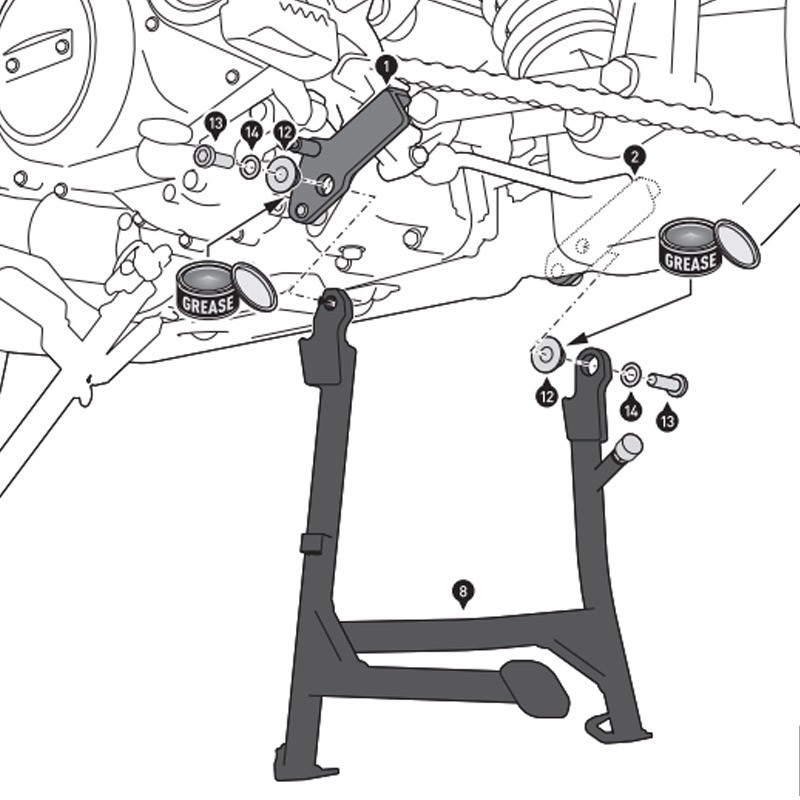 1
13
14
12
2
GREASE
GREASE
12
14
13
8