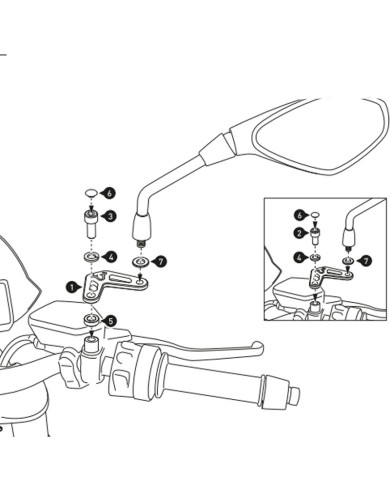 6
3
4
7
1
5
6
2
4
7