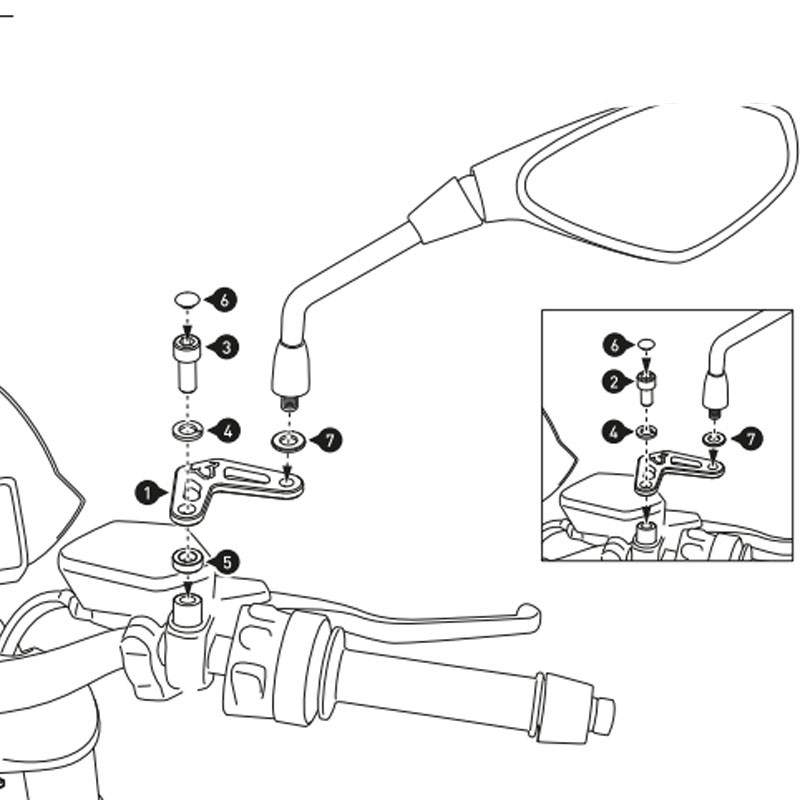 6
3
4
7
1
5
6
2
4
7