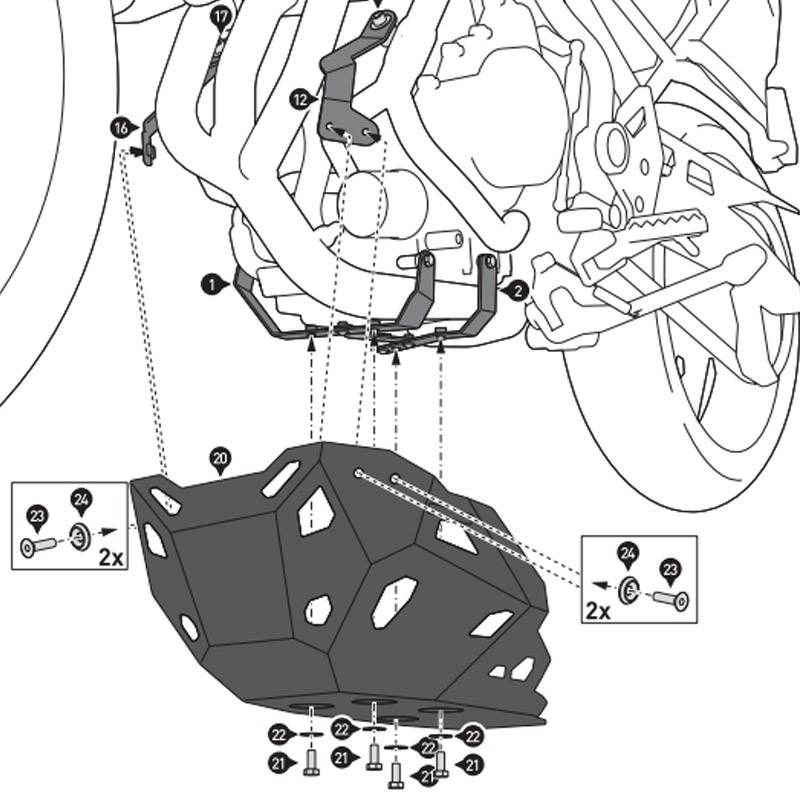 17
12
16
1
2
20
23
24
2x
24
23
2x
22
22
22
22
21
21
21
21