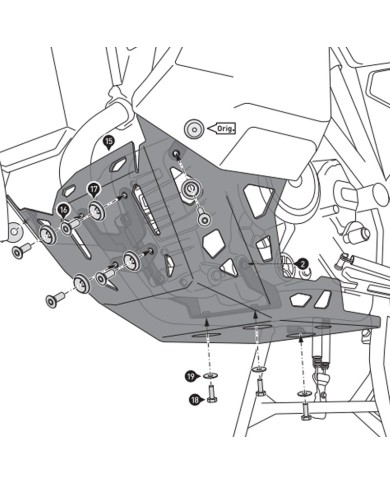 Orig.
15
17
16
2
19
18